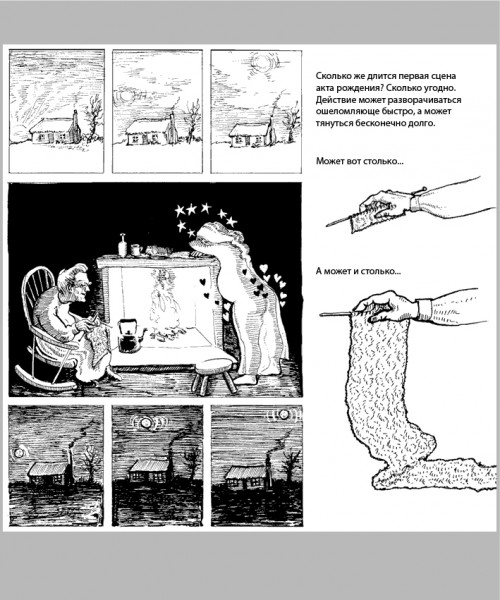 Сколько же длится первая сцена акта рождения? Сколько угодно. Действие может разворачиваться ошеломляюще быстро, а может тянуться бесконечно долго.

Может вот столько...

А может и столько...