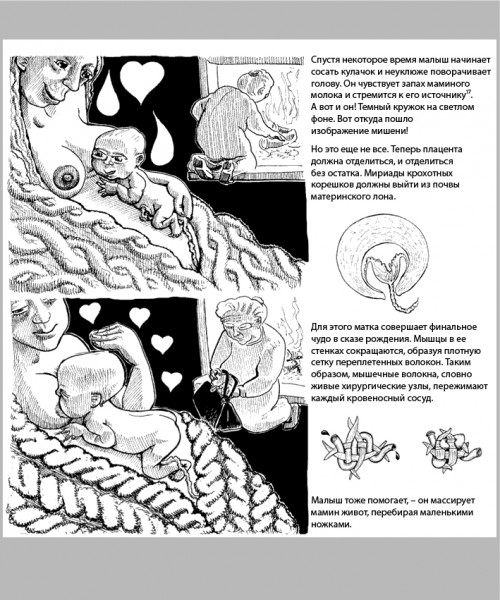 Спустя некоторое время малыш начинает сосать кулачок и неуклюже поворачивает голову. Он чувствует запах маминого молока и стремится к его источнику$^{17}$. А вот и он! Темный кружок на светлом фоне. Вот откуда пошло изображение мишени!

Но это еще не все. Теперь плацента должна отделиться, и отделиться без остатка. Мириады крохотных корешков должны выйти из почвы материнского лона.

Для этого матка совершает финальное чудо в сказе рождения. Мышцы в ее стенках сокращаются, образуя плотную сетку переплетенных волокон. Таким образом, мышечные волокна, словно живые хирургические узлы, пережимают каждый кровеносный сосуд.

Малыш тоже помогает, – он массирует мамин живот, перебирая маленькими ножками.